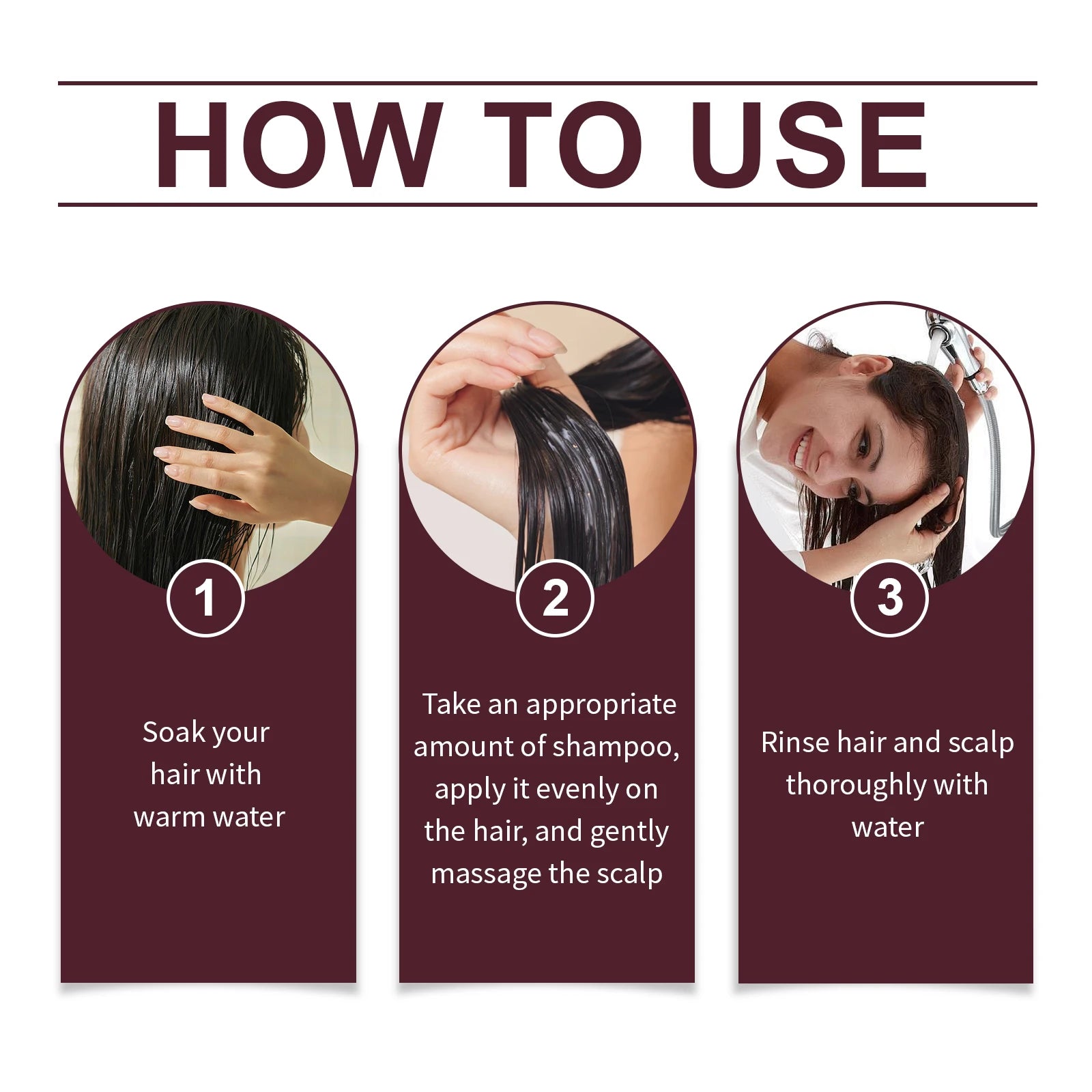 HOW TO USE

1

Soak your hair with warm water

2

Take an appropriate amount of shampoo, apply it evenly on the hair, and gently massage the scalp

3

Rinse hair and scalp thoroughly with water