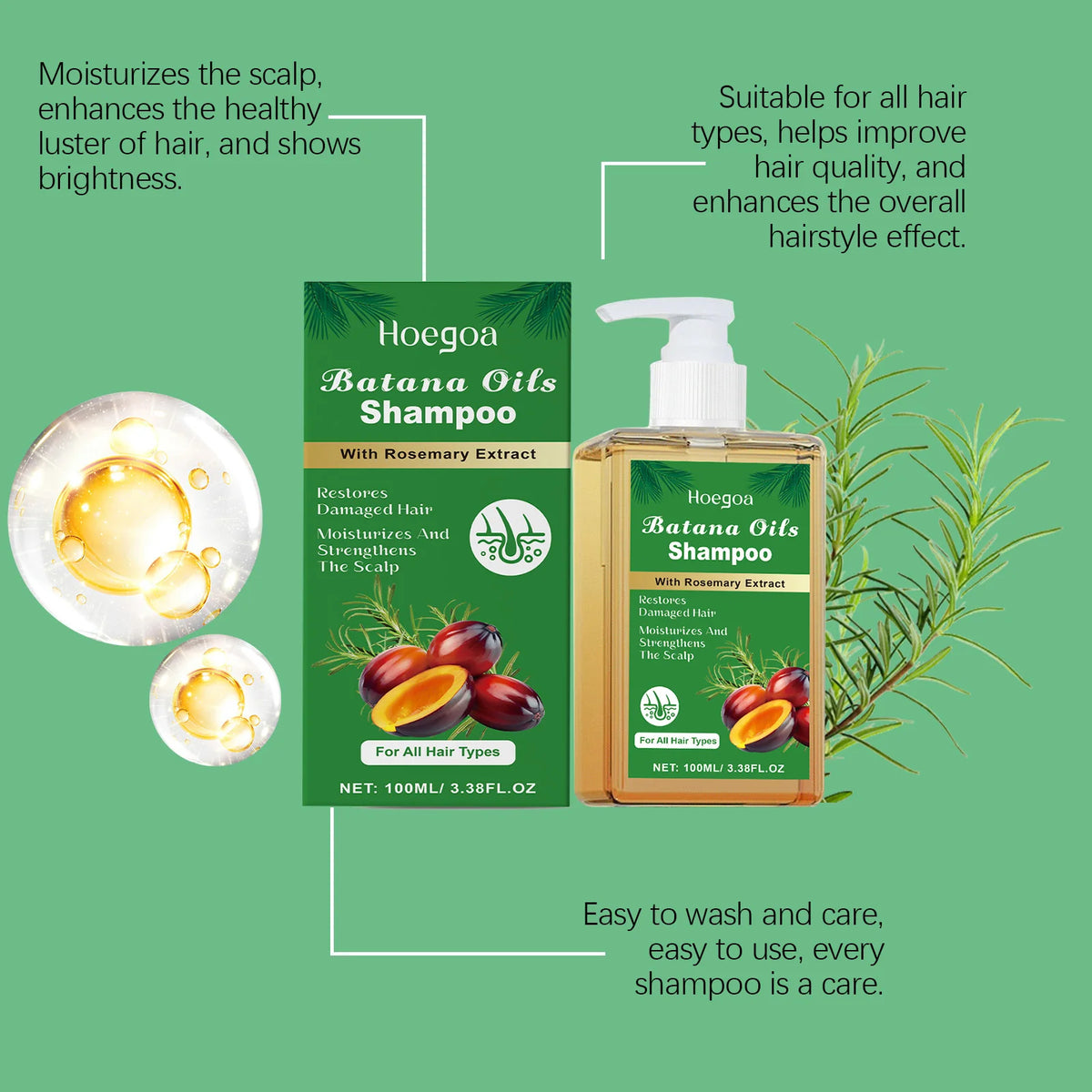 Moisturizes the scalp, enhances the healthy luster of hair, and shows brightness.

Suitable for all hair types, helps improve hair quality, and enhances the overall hairstyle effect.

Hoegoa
Batana Oils
Shampoo
With Rosemary Extract
Restores Damaged Hair
Moisturizes And Strengthens The Scalp
For All Hair Types
NET: 100ML/ 3.38FL.OZ

Hoegoa
Batana Oils
Shampoo
With Rosemary Extract
Restores Damaged Hair
Moisturizes And Strengthens The Scalp
For All Hair Types
NET: 100ML/ 3.38FL.OZ

Easy to wash and care, easy to use, every shampoo is a care.