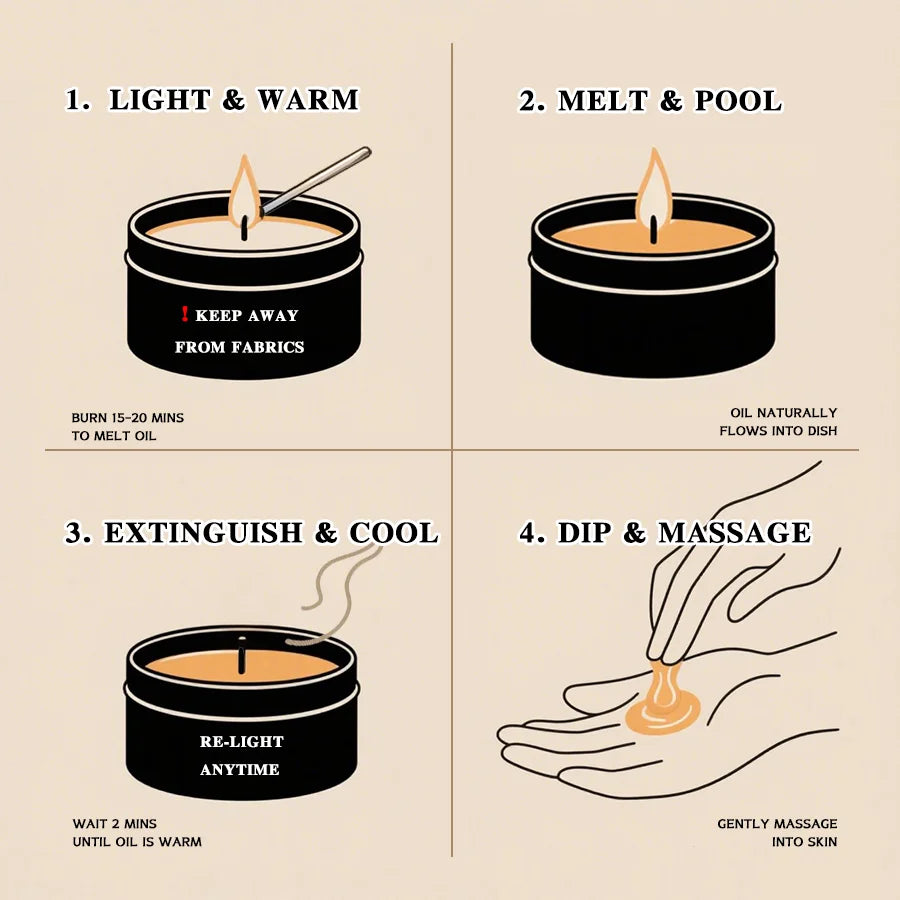 1. LIGHT & WARM

! KEEP AWAY FROM FABRICS

BURN 15-20 MINS TO MELT OIL

2. MELT & POOL

OIL NATURALLY FLOWS INTO DISH

3. EXTINGUISH & COOL

RE-LIGHT ANYTIME

WAIT 2 MINS UNTIL OIL IS WARM

4. DIP & MASSAGE

GENTLY MASSAGE INTO SKIN